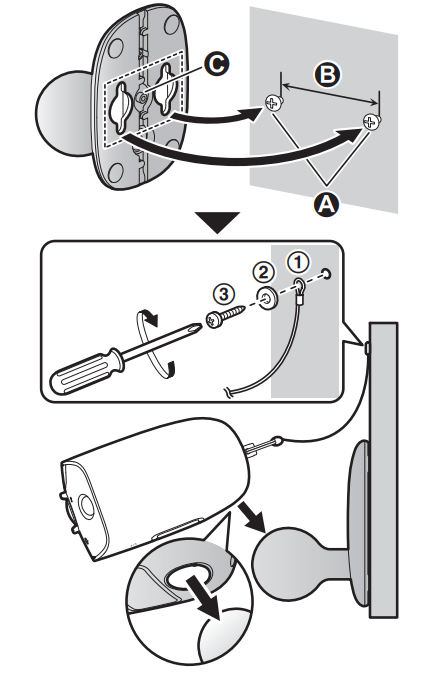 C
B
A
③ ② ①